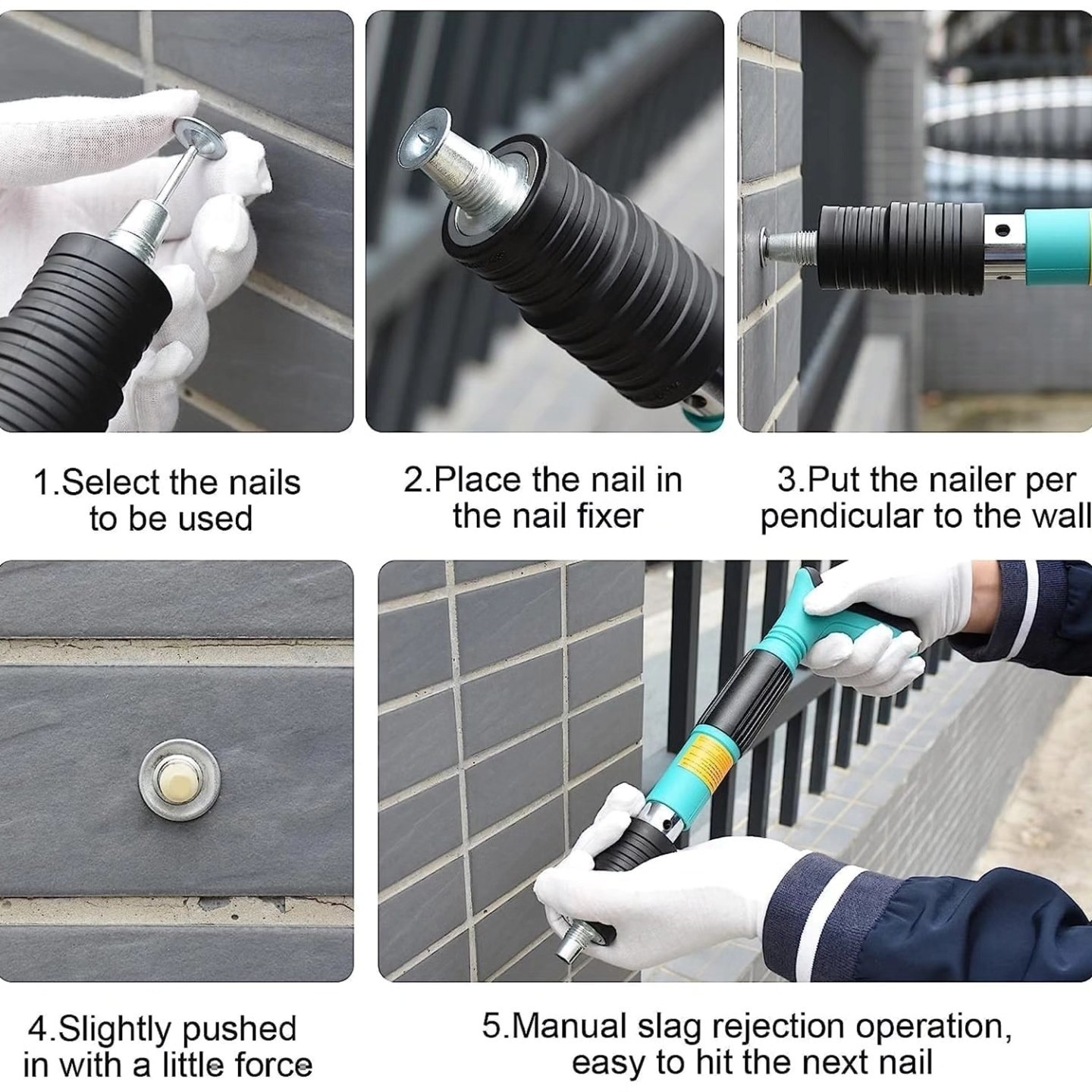 1.Select the nails to be used

2.Place the nail in the nail fixer

3.Put the nailer per pendicular to the wall

4.Slightly pushed in with a little force

5.Manual slag rejection operation, easy to hit the next nail